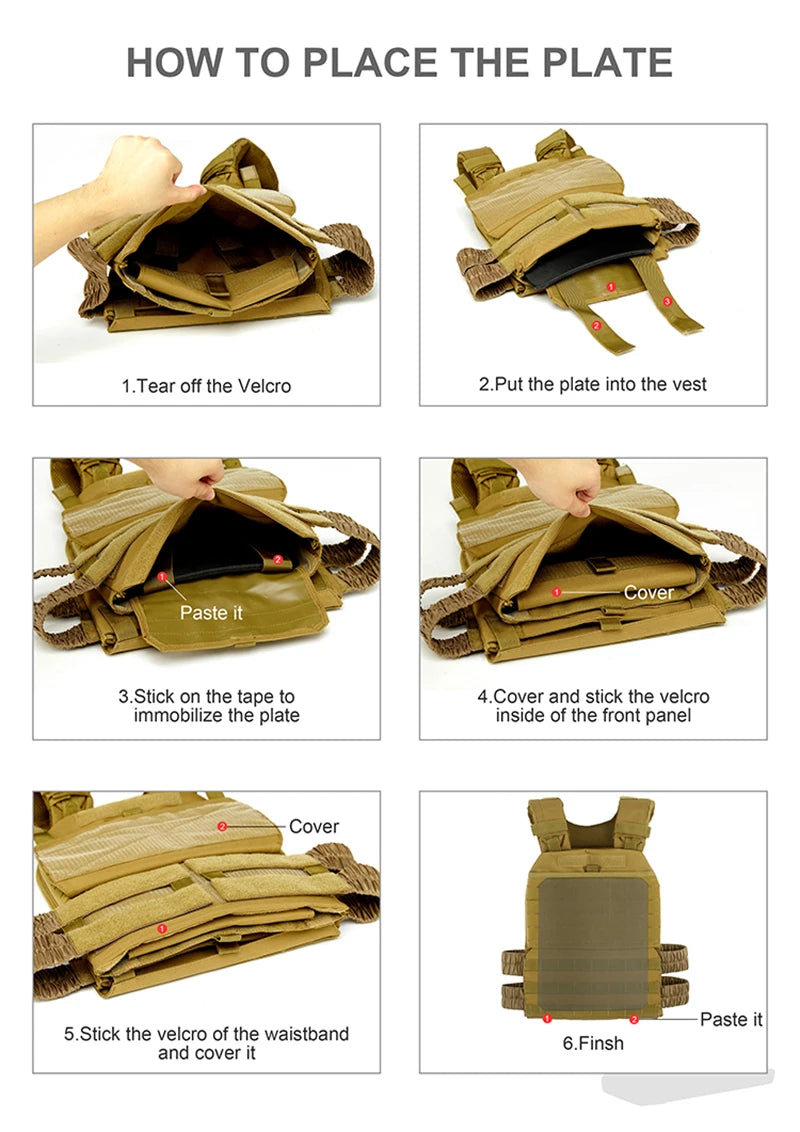 HOW TO PLACE THE PLATE

1.Tear off the Velcro

1
2
3
2.Put the plate into the vest

1
2
Paste it
3.Stick on the tape to immobilize the plate

1
Cover
4.Cover and stick the velcro inside of the front panel

2
Cover
1
5.Stick the velcro of the waistband and cover it

1
2
Paste it
6.Finsh